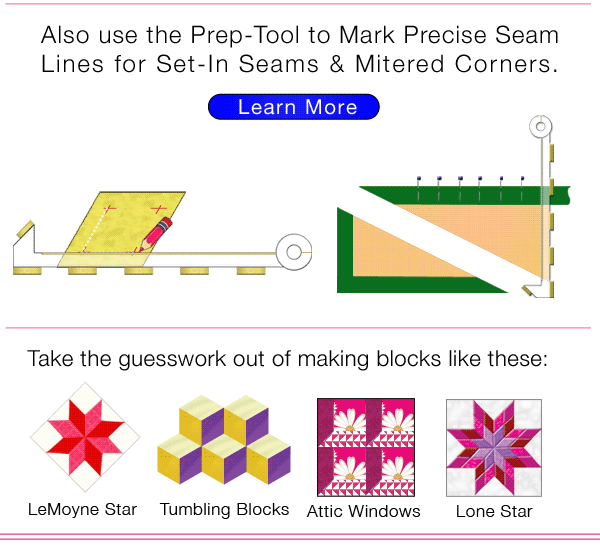 Also use the Prep-Tool to Mark Precise Seam Lines for Set-In Seams & Mitered Corners.

Learn More

Take the guesswork out of making blocks like these:

LeMoyne Star

Tumbling Blocks

Attic Windows

Lone Star